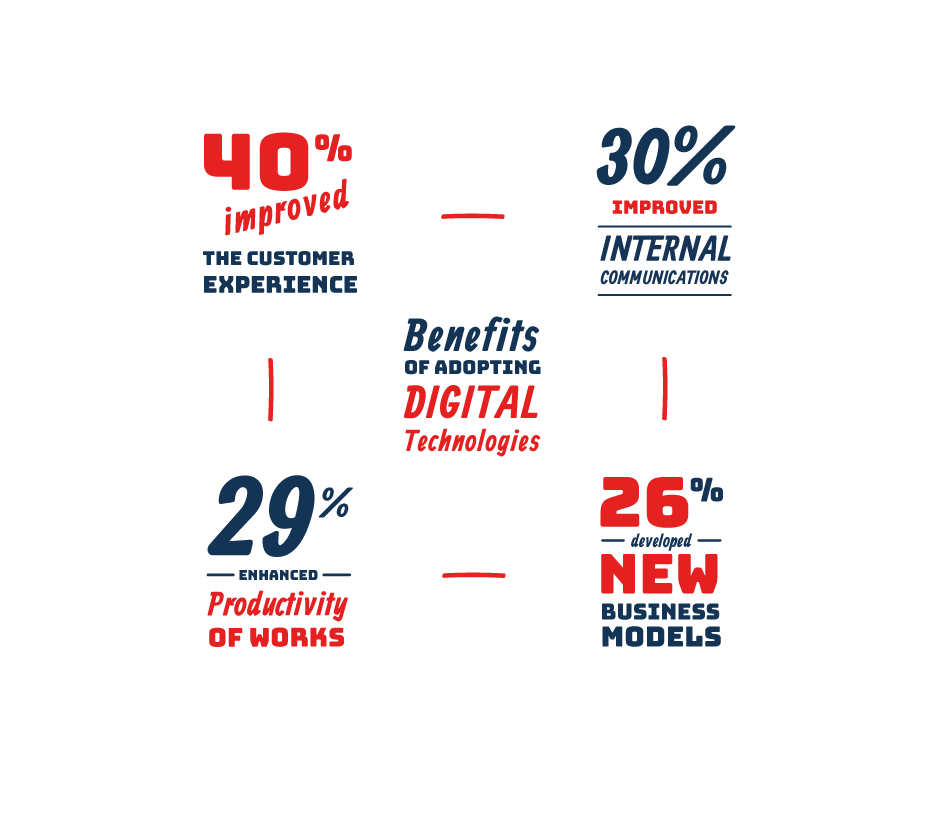 40%
improved
THE CUSTOMER EXPERIENCE

30%
IMPROVED
INTERNAL
COMMUNICATIONS

Benefits
OF ADOPTING
DIGITAL
Technologies

29%
ENHANCED
Productivity
OF WORKS

26%
developed
NEW
BUSINESS MODELS