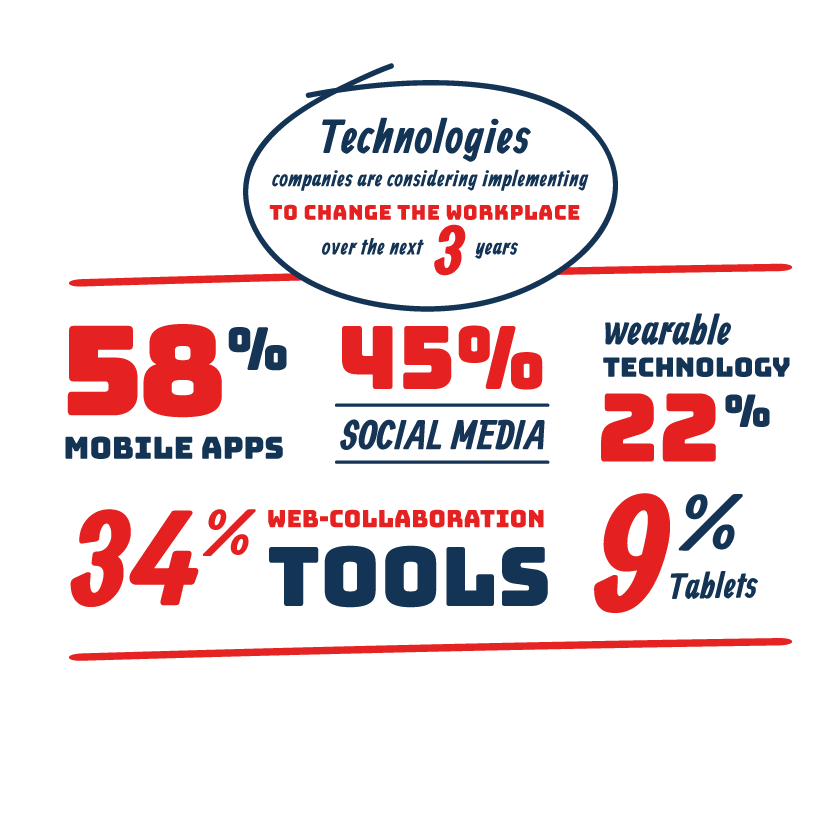 Technologies
companies are considering implementing
TO CHANGE THE WORKPLACE
over the next 3 years

58%
MOBILE APPS

45%
SOCIAL MEDIA

wearable
TECHNOLOGY
22%

34% WEB-COLLABORATION TOOLS

9%
Tablets