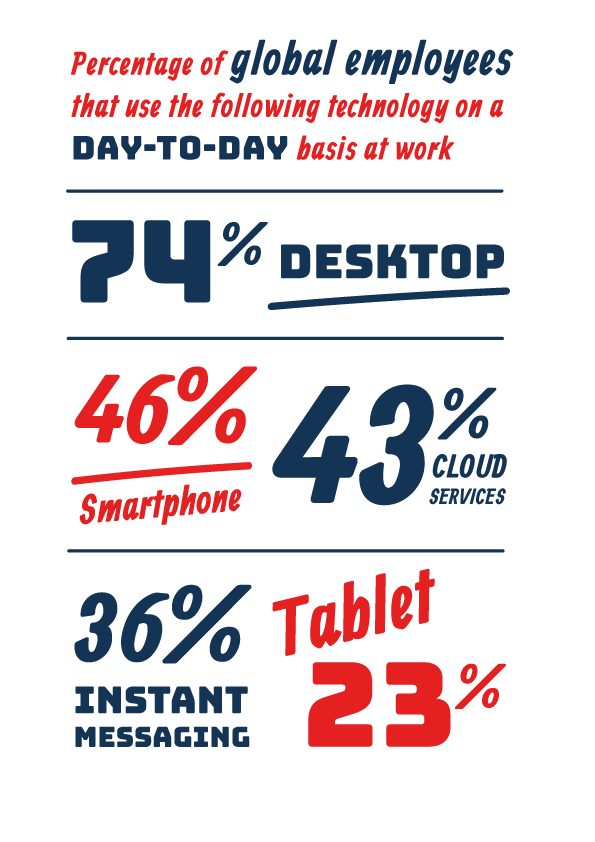 Percentage of global employees that use the following technology on a DAY-TO-DAY basis at work

74% DESKTOP

46% Smartphone

43% CLOUD SERVICES

36% INSTANT MESSAGING

Tablet 23%